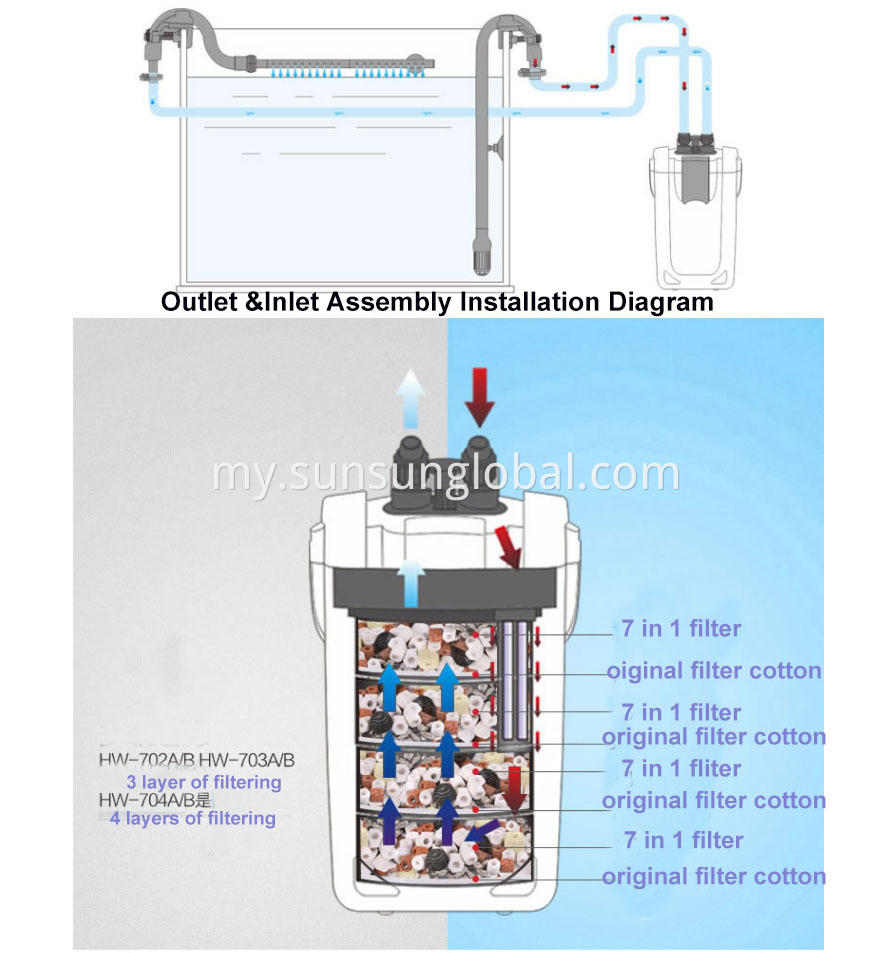 Outlet &Inlet Assembly Installation Diagram

my.sunsunglobal.com

HW-702A/B HW-703A/B
3 layer of filtering
HW-704A/B是
4 layers of filtering

7 in 1 filter
original filter cotton
7 in 1 filter
original filter cotton
7 in 1 fliter
original filter cotton
7 in 1 filter
original filter cotton